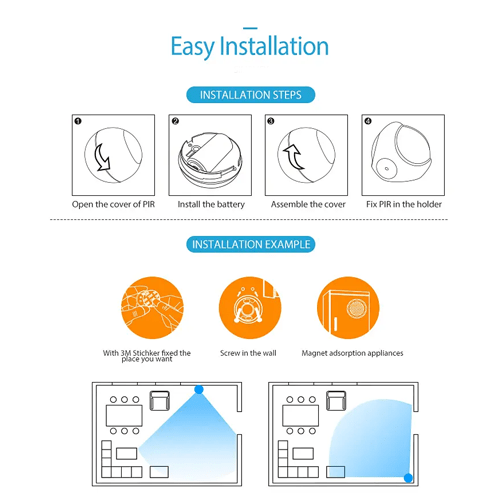 Easy Installation

INSTALLATION STEPS

❶ Open the cover of PIR

❷ Install the battery

❸ Assemble the cover

❹ Fix PIR in the holder

INSTALLATION EXAMPLE

With 3M Stichker fixed the place you want

Screw in the wall

Magnet adsorption appliances